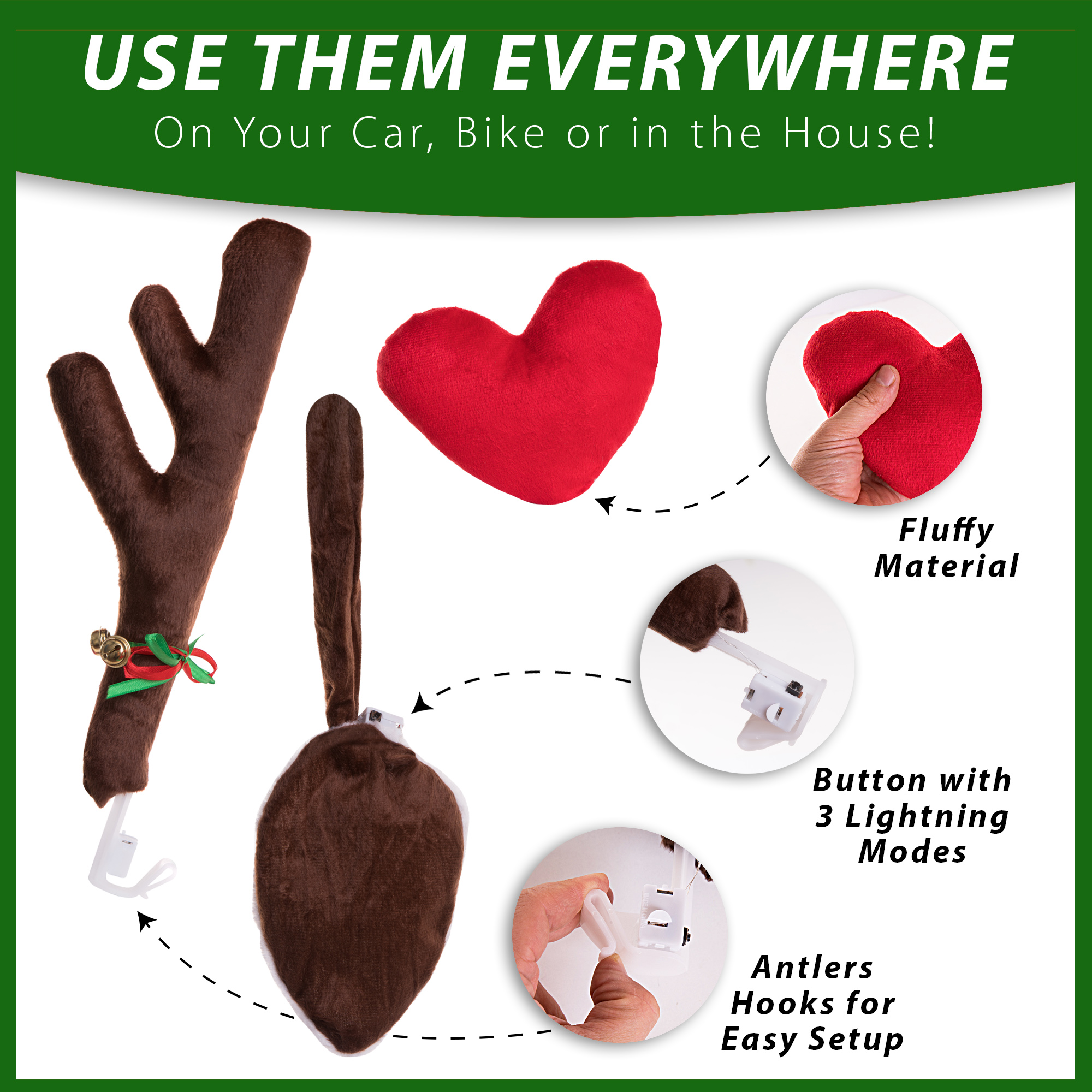 USE THEM EVERYWHERE
On Your Car, Bike or in the House!

Fluffy Material

Button with 3 Lightning Modes

Antlers Hooks for Easy Setup