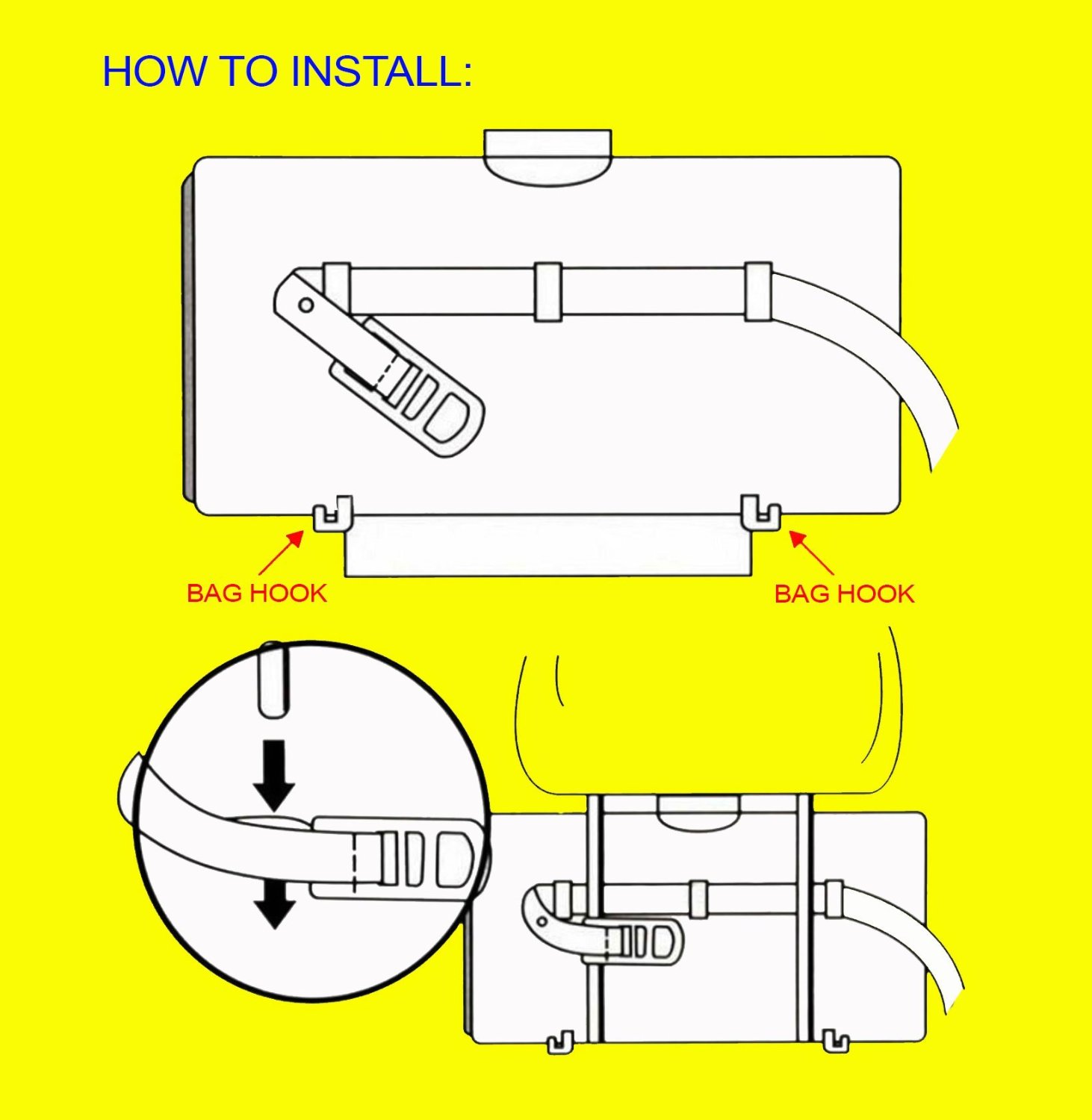 HOW TO INSTALL:

BAG HOOK

BAG HOOK