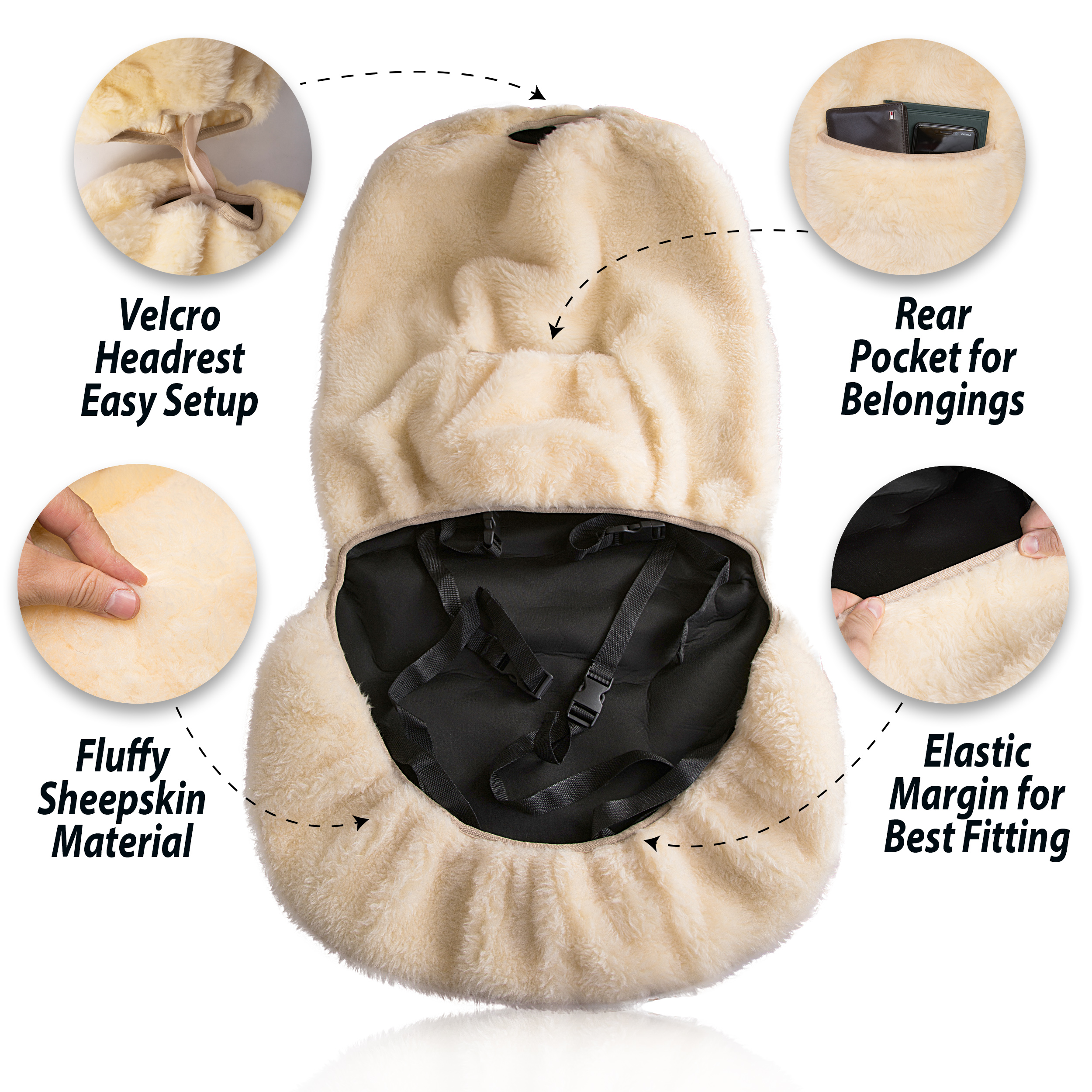 Velcro Headrest Easy Setup

Rear Pocket for Belongings

Fluffy Sheepskin Material

Elastic Margin for Best Fitting