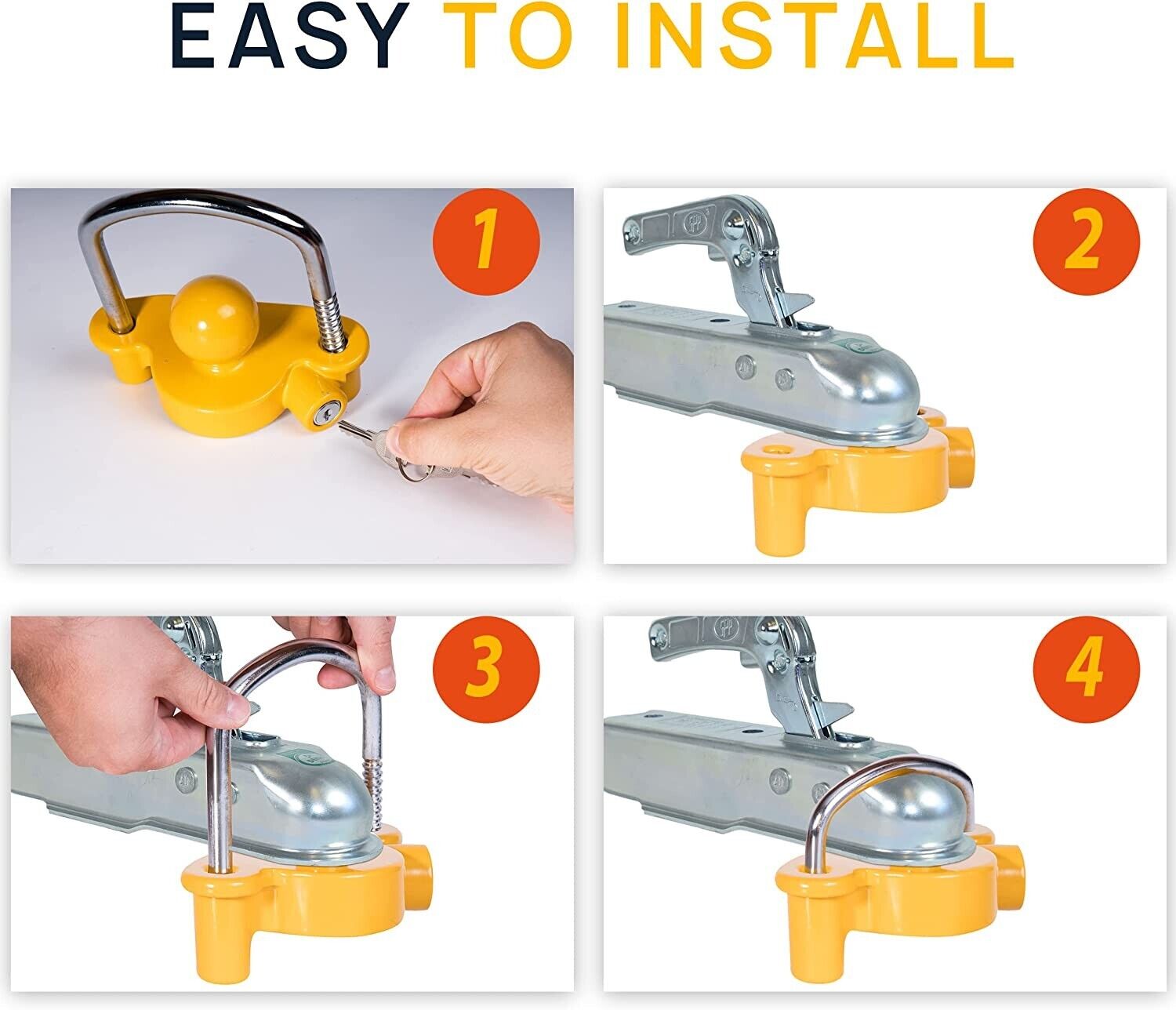 EASY TO INSTALL

1

2

3

4