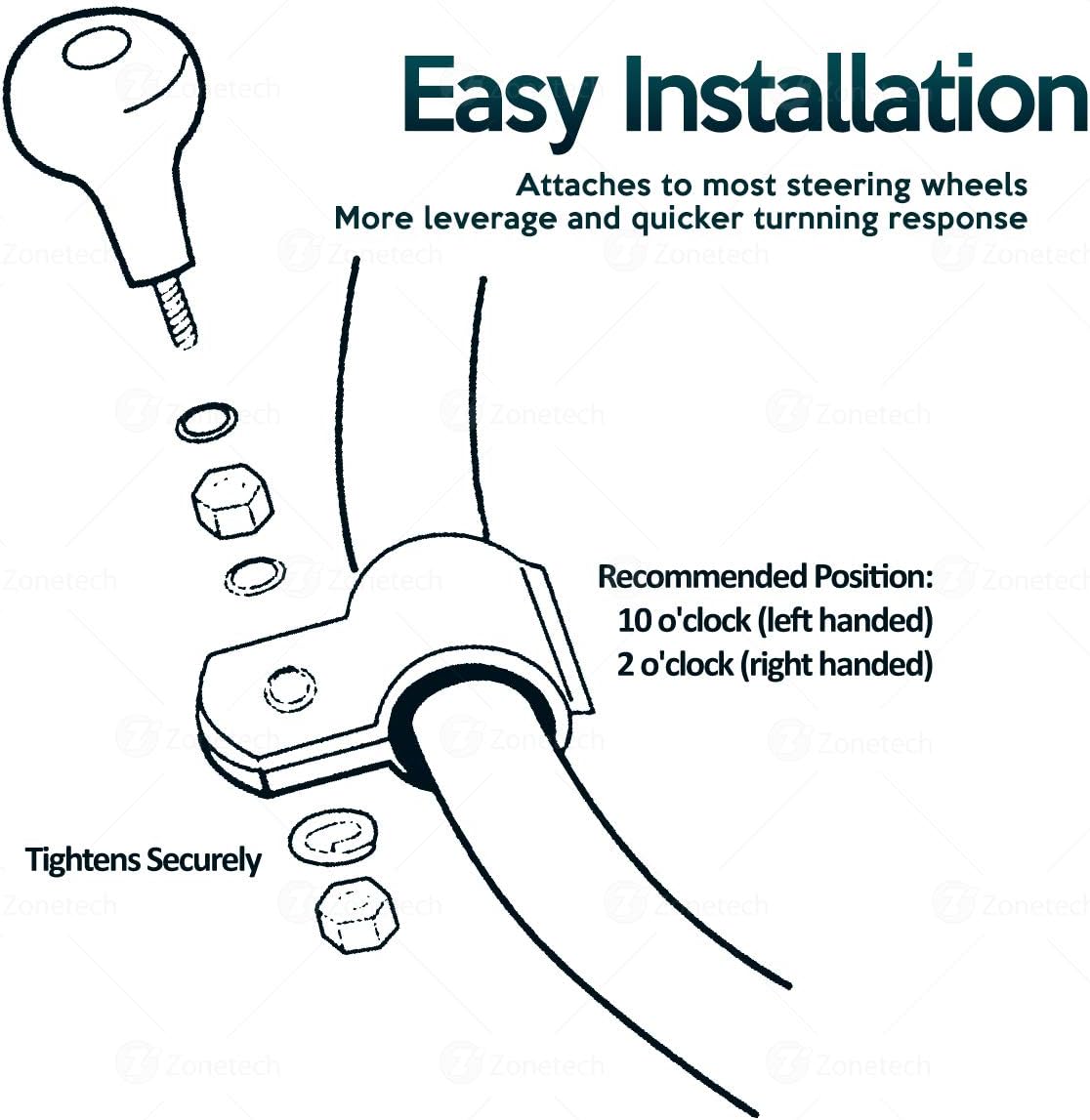 Easy Installation

Attaches to most steering wheels
More leverage and quicker turning response

Recommended Position:
10 o'clock (left handed)
2 o'clock (right handed)

Tightens Securely

Zonetech