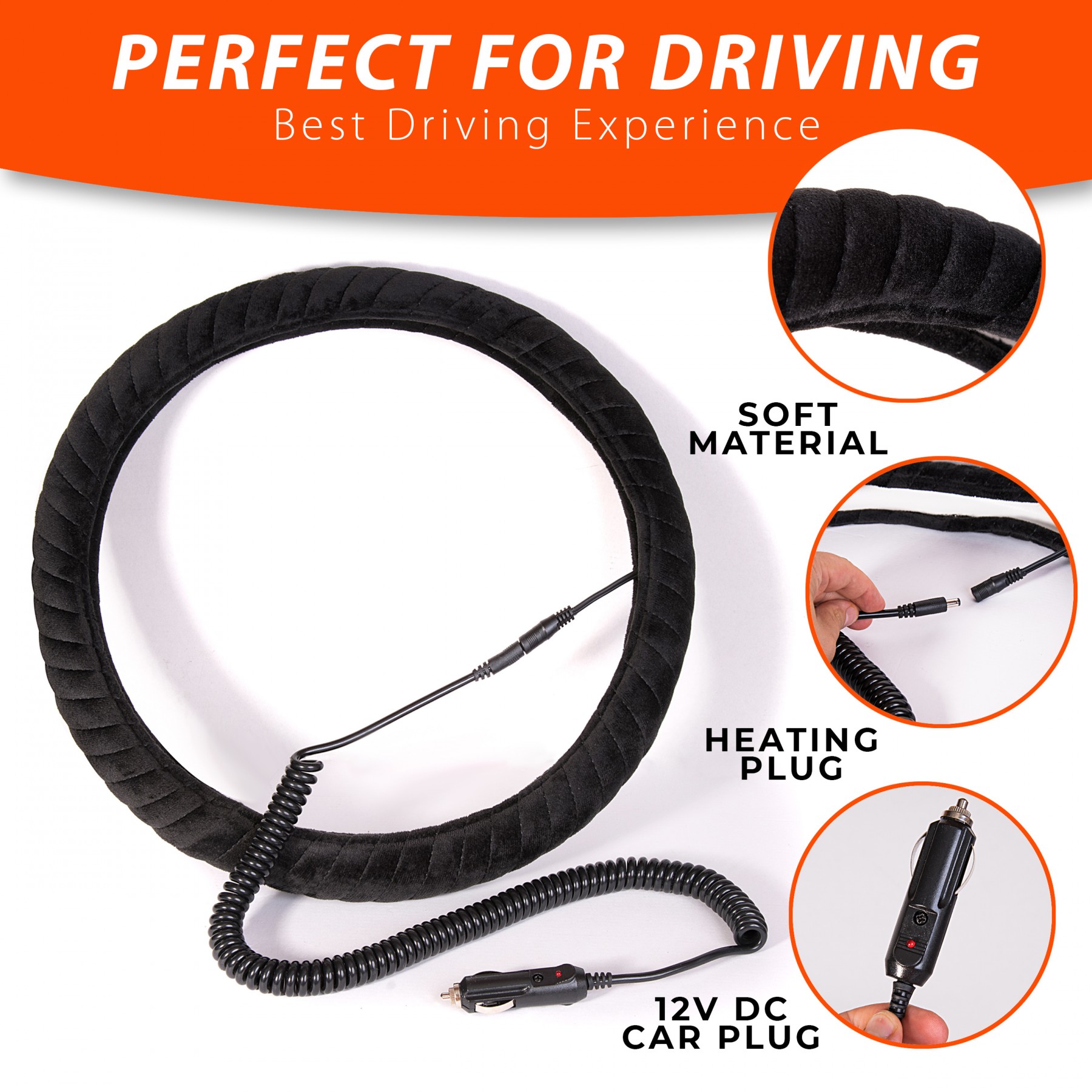 PERFECT FOR DRIVING
Best Driving Experience

SOFT MATERIAL

HEATING PLUG

12V DC CAR PLUG