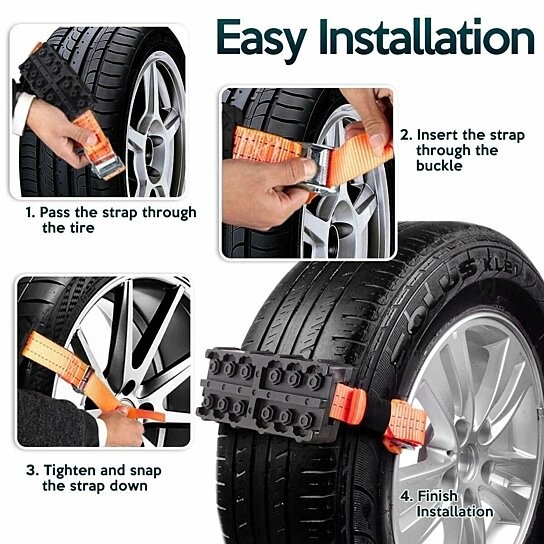 Easy Installation

1. Pass the strap through the tire

2. Insert the strap through the buckle

3. Tighten and snap the strap down

4. Finish Installation