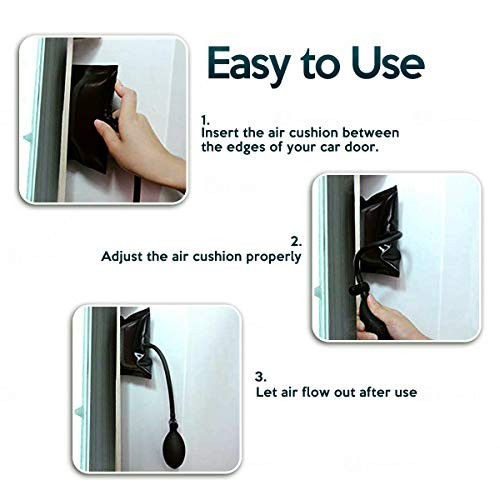 Easy to Use

1.
Insert the air cushion between the edges of your car door.

2.
Adjust the air cushion properly

3.
Let air flow out after use