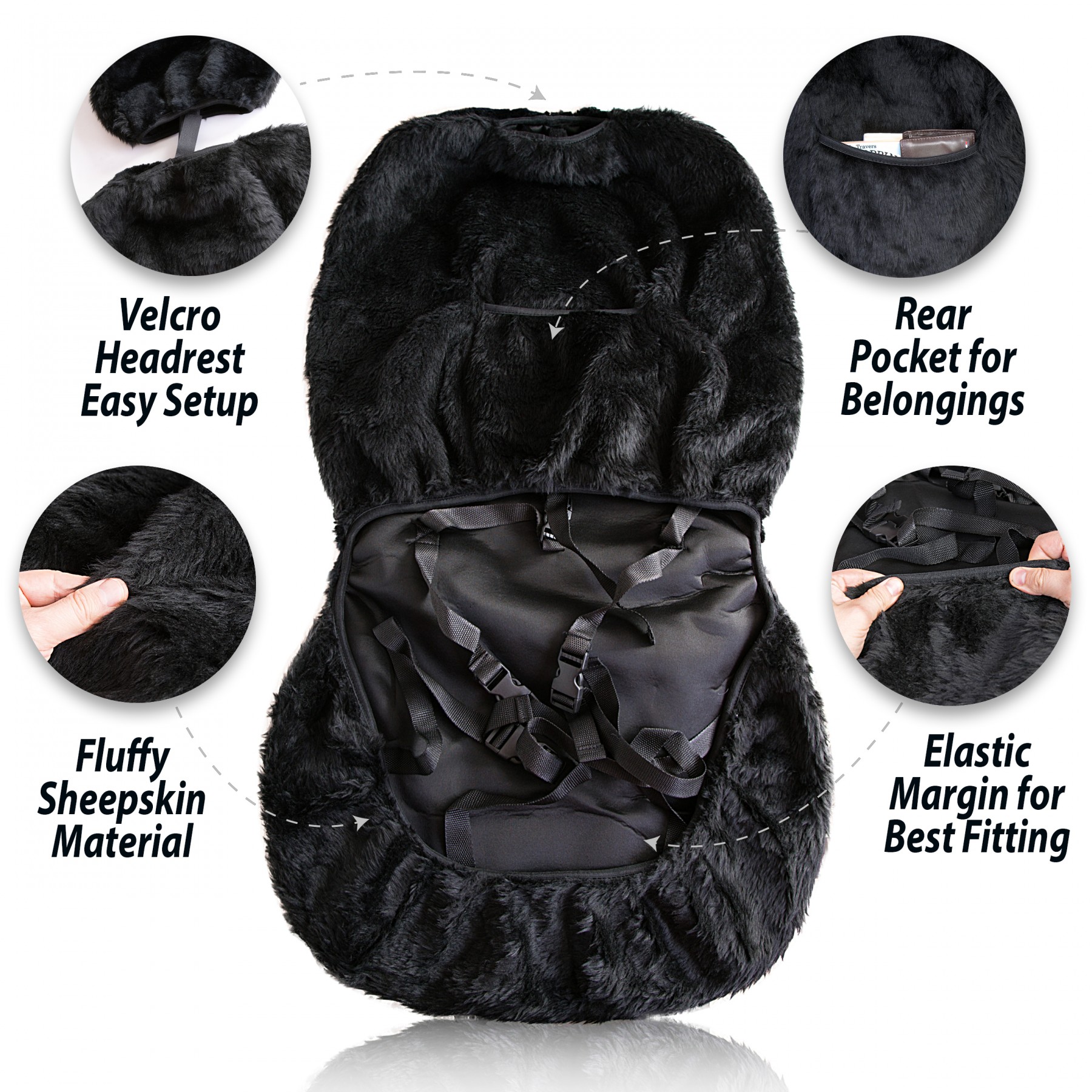 Velcro Headrest Easy Setup

Rear Pocket for Belongings

Travers

Fluffy Sheepskin Material

Elastic Margin for Best Fitting