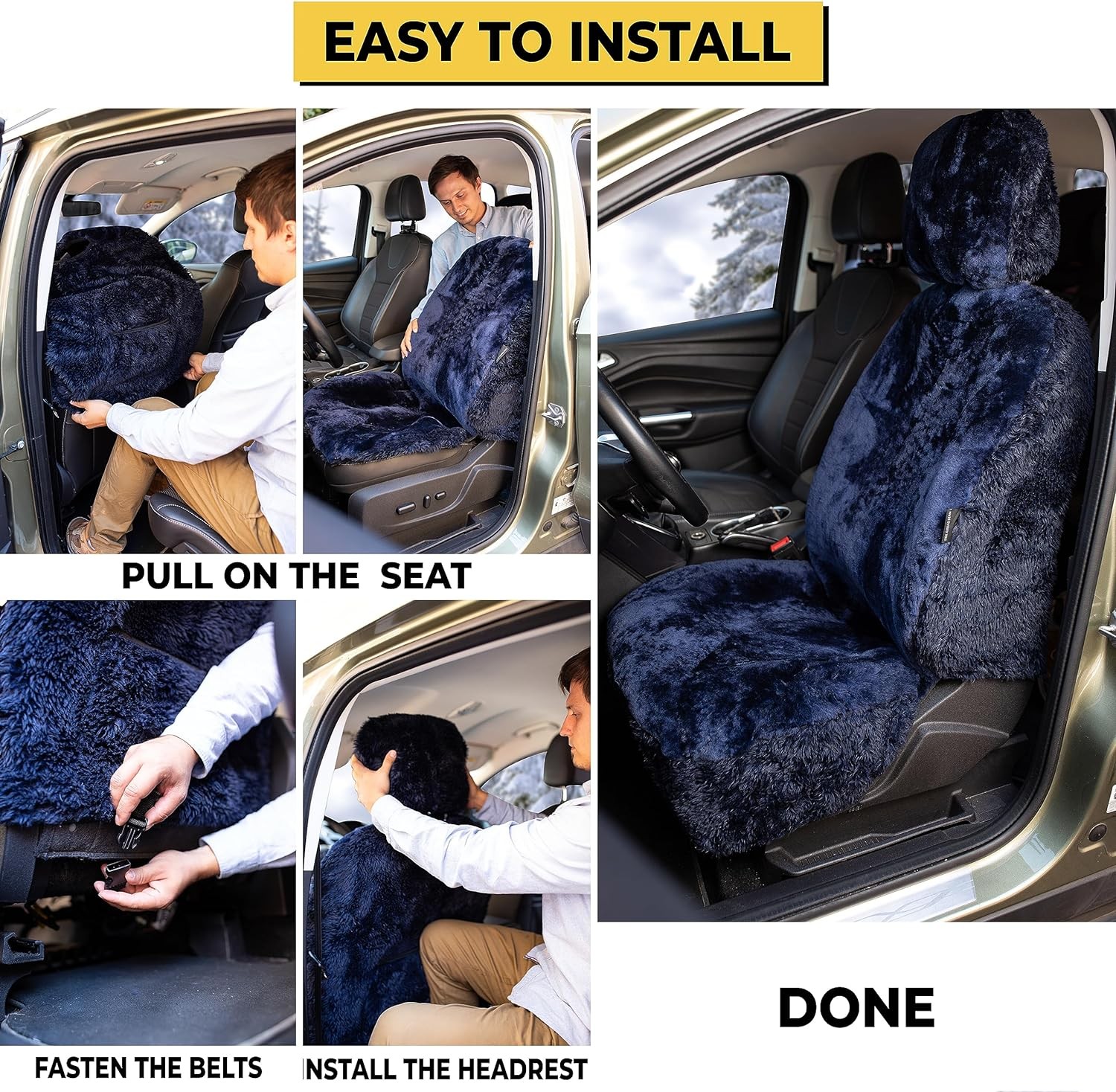 EASY TO INSTALL

PULL ON THE SEAT

FASTEN THE BELTS

INSTALL THE HEADREST

DONE