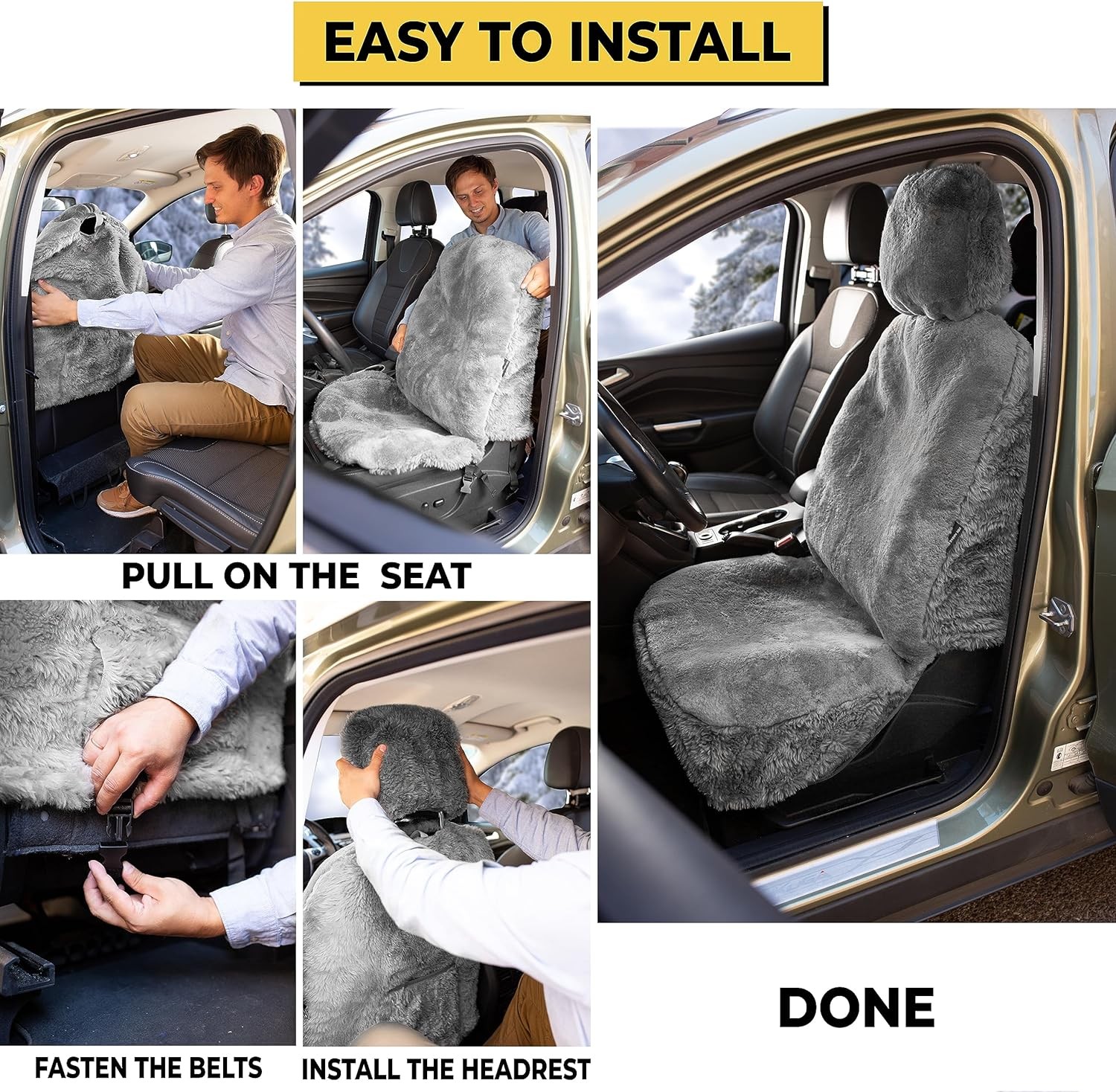 EASY TO INSTALL

PULL ON THE SEAT

FASTEN THE BELTS

INSTALL THE HEADREST

DONE