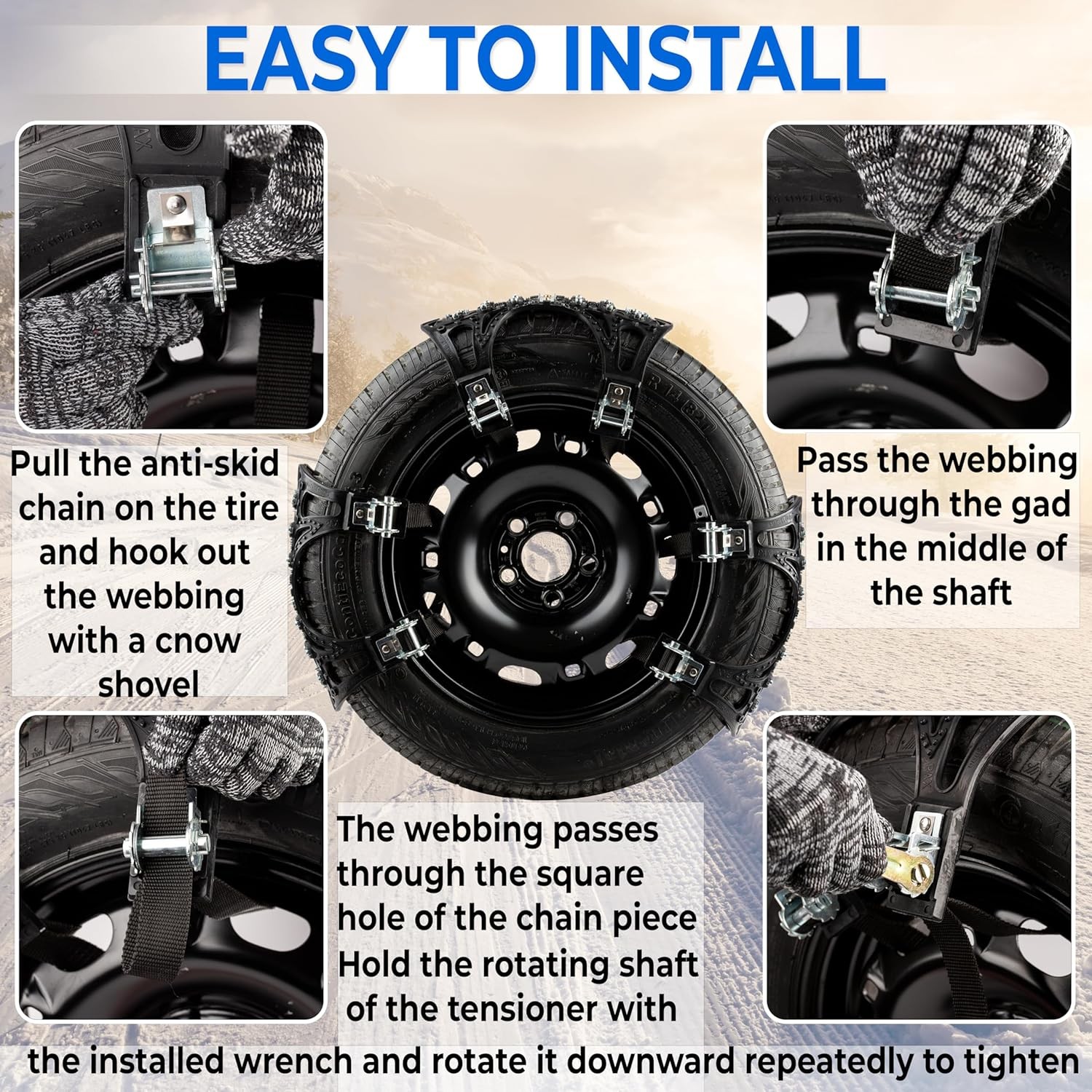 EASY TO INSTALL

Pull the anti-skid chain on the tire and hook out the webbing with a cnow shovel

Pass the webbing through the gad in the middle of the shaft

The webbing passes through the square hole of the chain piece Hold the rotating shaft of the tensioner with the installed wrench and rotate it downward repeatedly to tighten