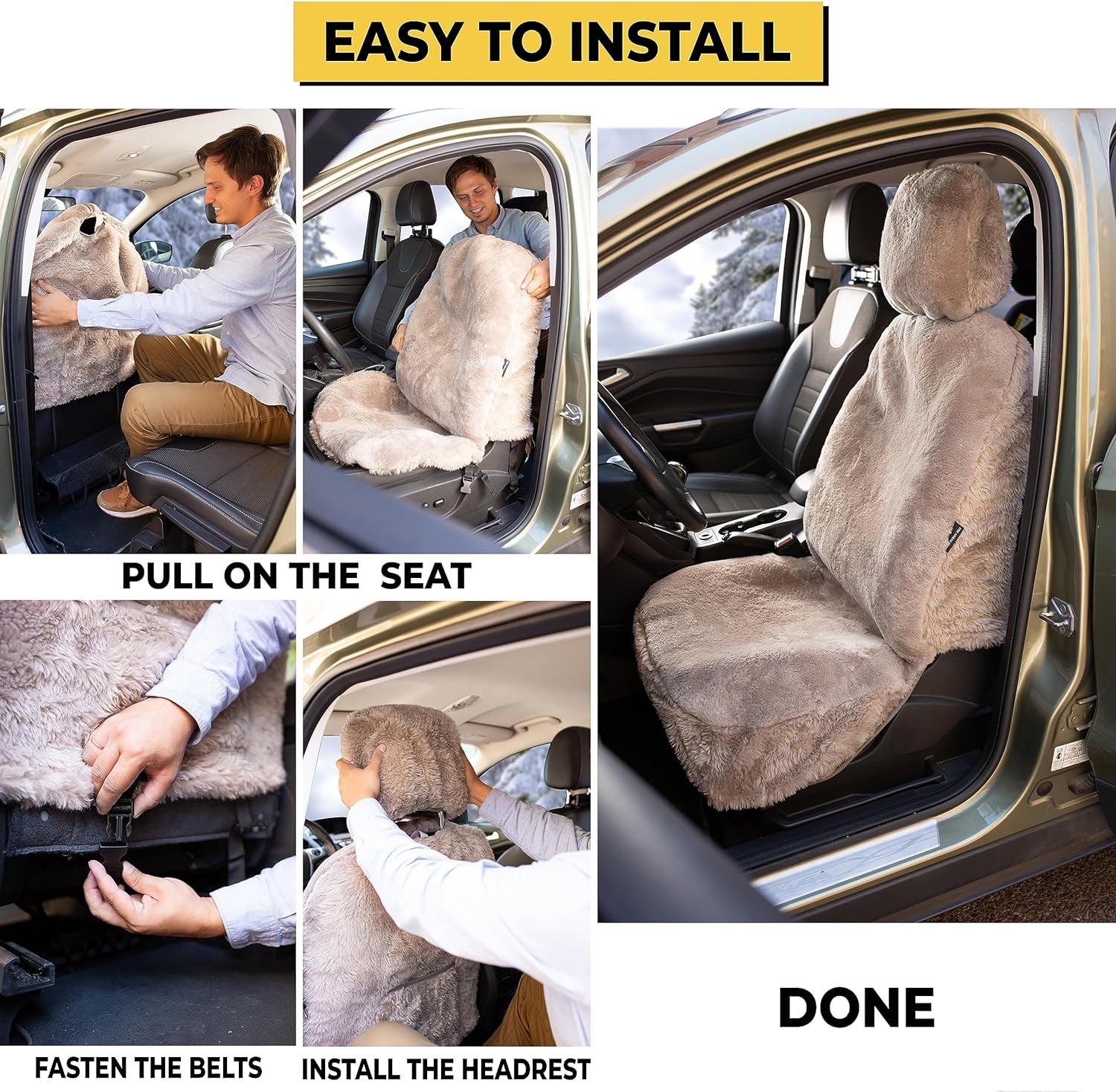 EASY TO INSTALL

PULL ON THE SEAT

FASTEN THE BELTS

INSTALL THE HEADREST

DONE