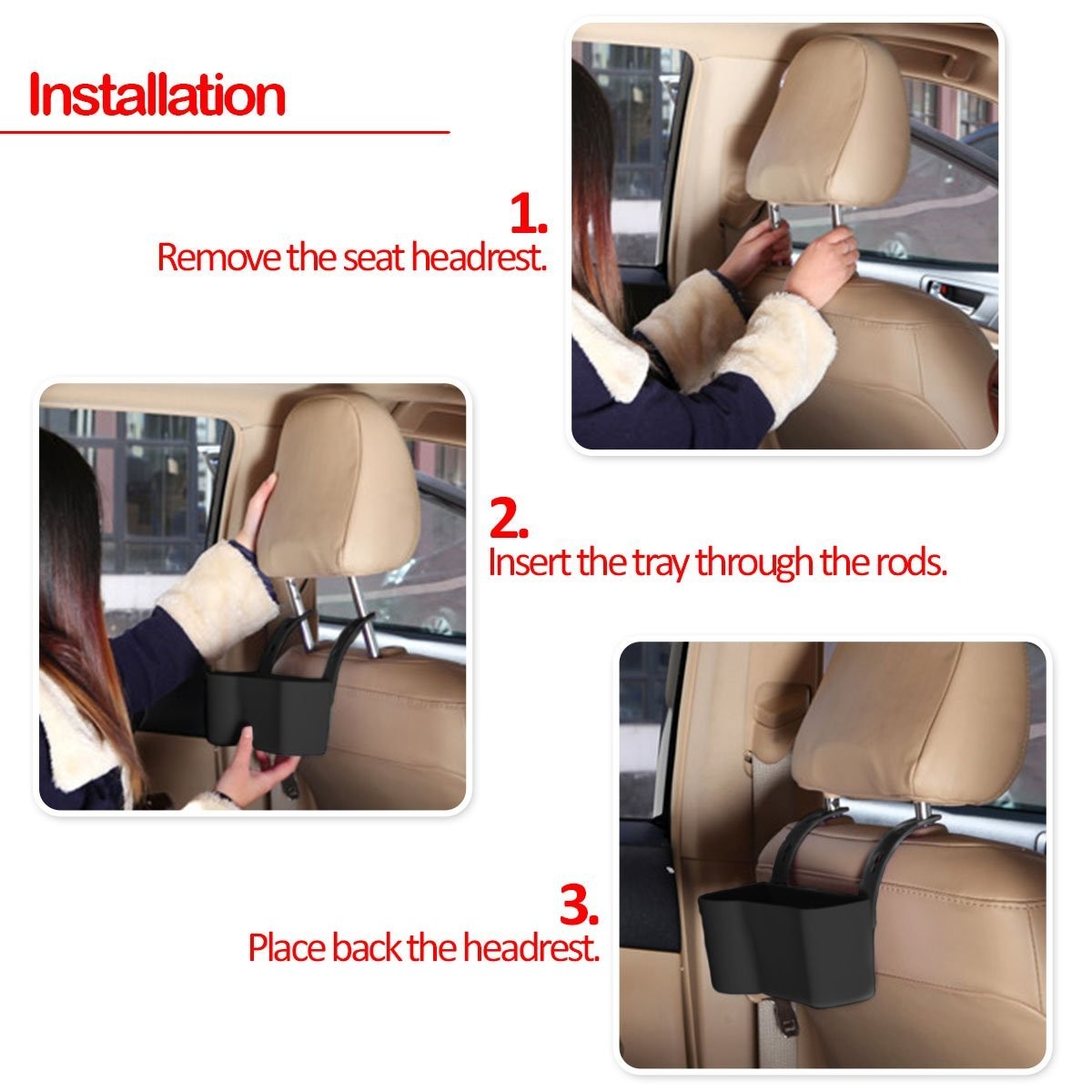 Installation

1.
Remove the seat headrest.

2.
Insert the tray through the rods.

3.
Place back the headrest.