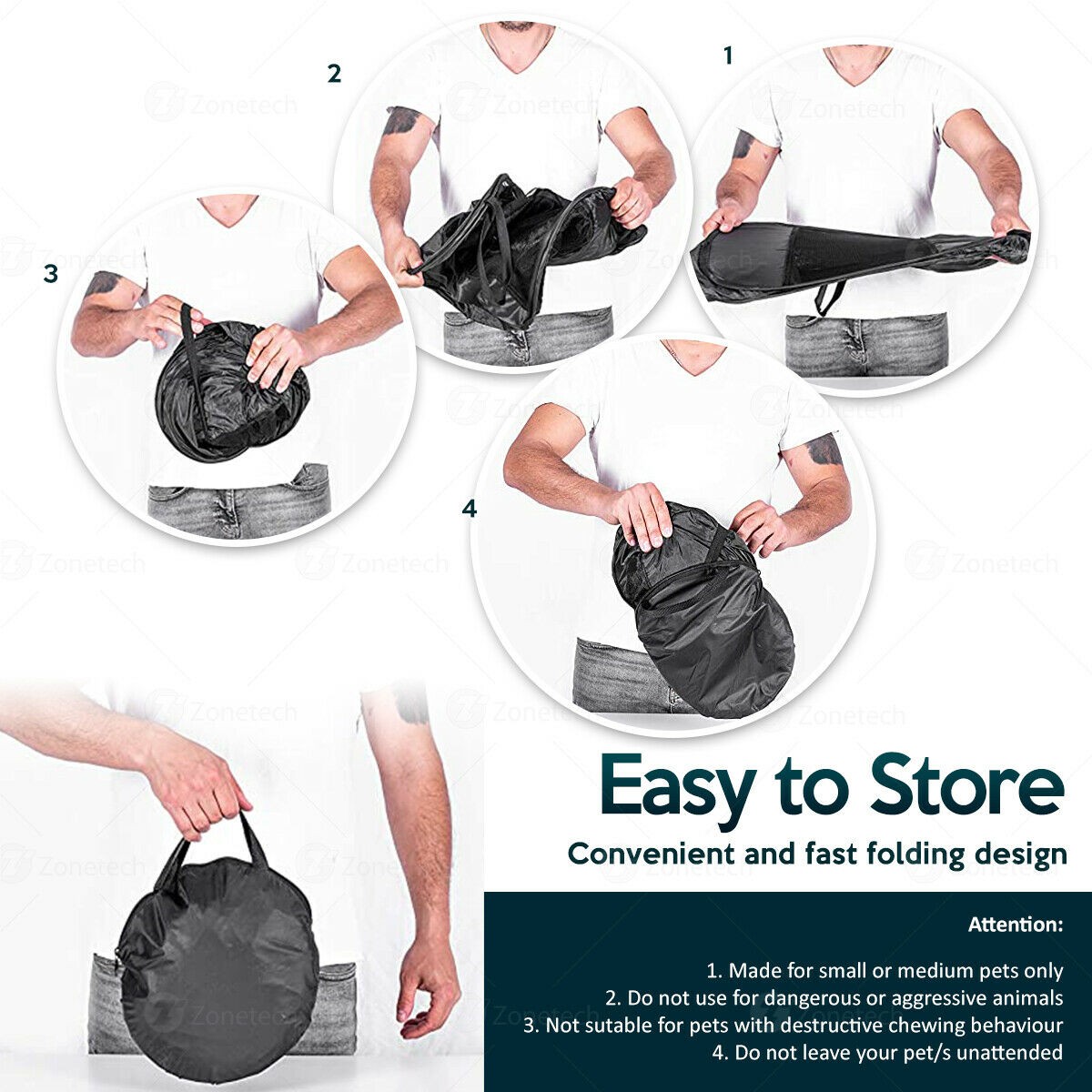 2

1

3

4

Zonetech

Easy to Store

Convenient and fast folding design

Attention:

1. Made for small or medium pets only
2. Do not use for dangerous or aggressive animals
3. Not sutable for pets with destructive chewing behaviour
4. Do not leave your pet/s unattended