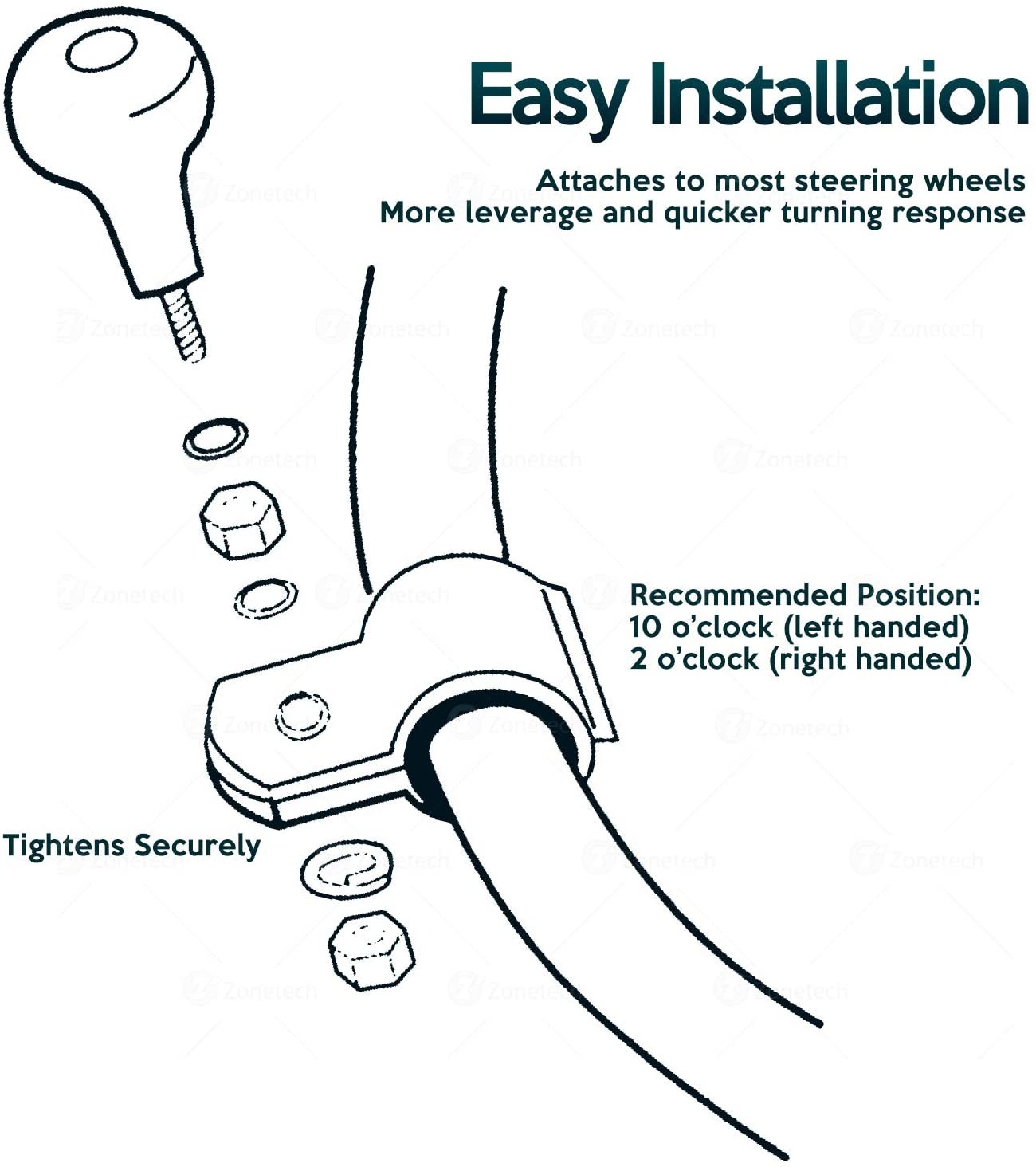 Easy Installation

Attaches to most steering wheels
More leverage and quicker turning response

Recommended Position:
10 o'clock (left handed)
2 o'clock (right handed)

Tightens Securely

Zonetech