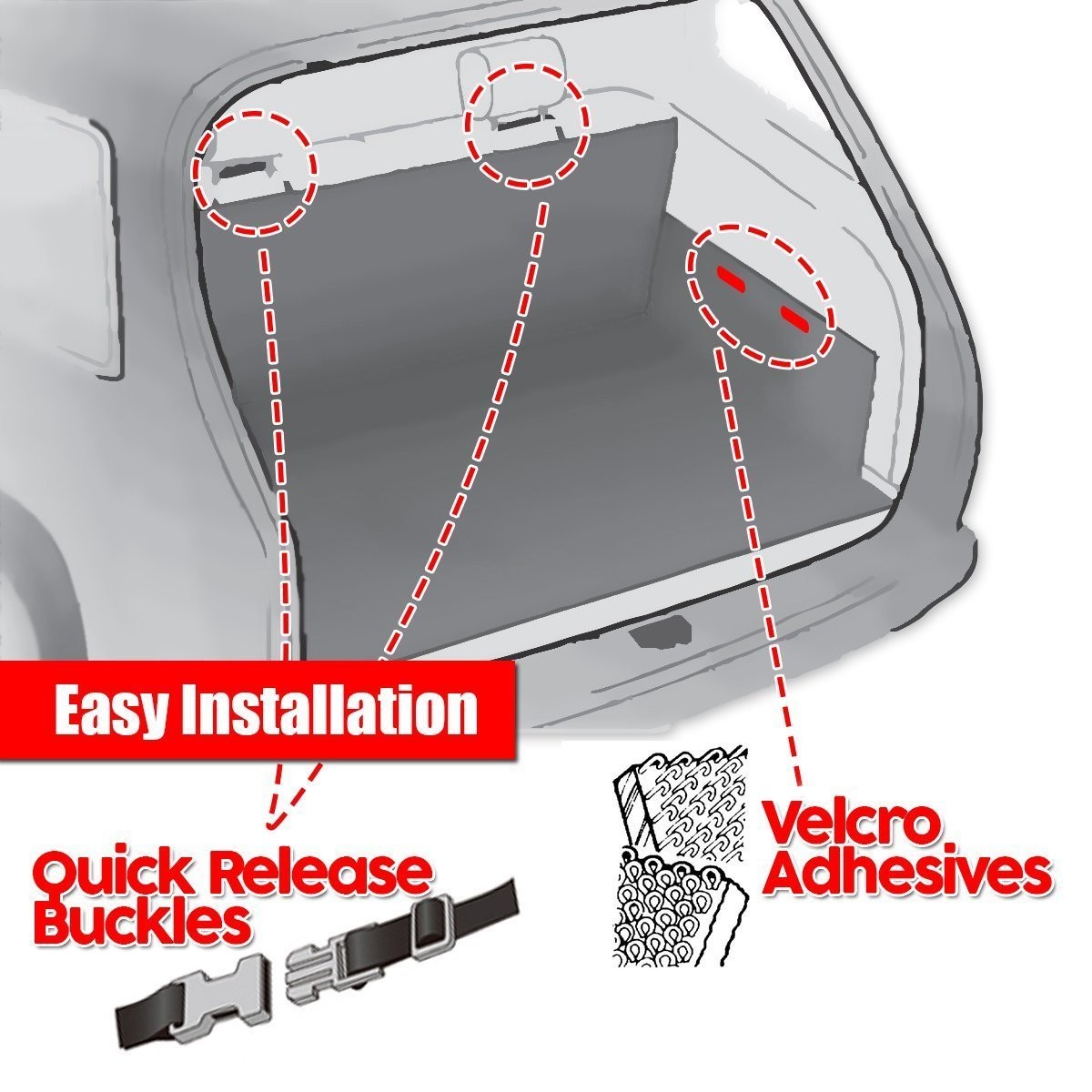 Easy Installation

Quick Release Buckles

Velcro Adhesives