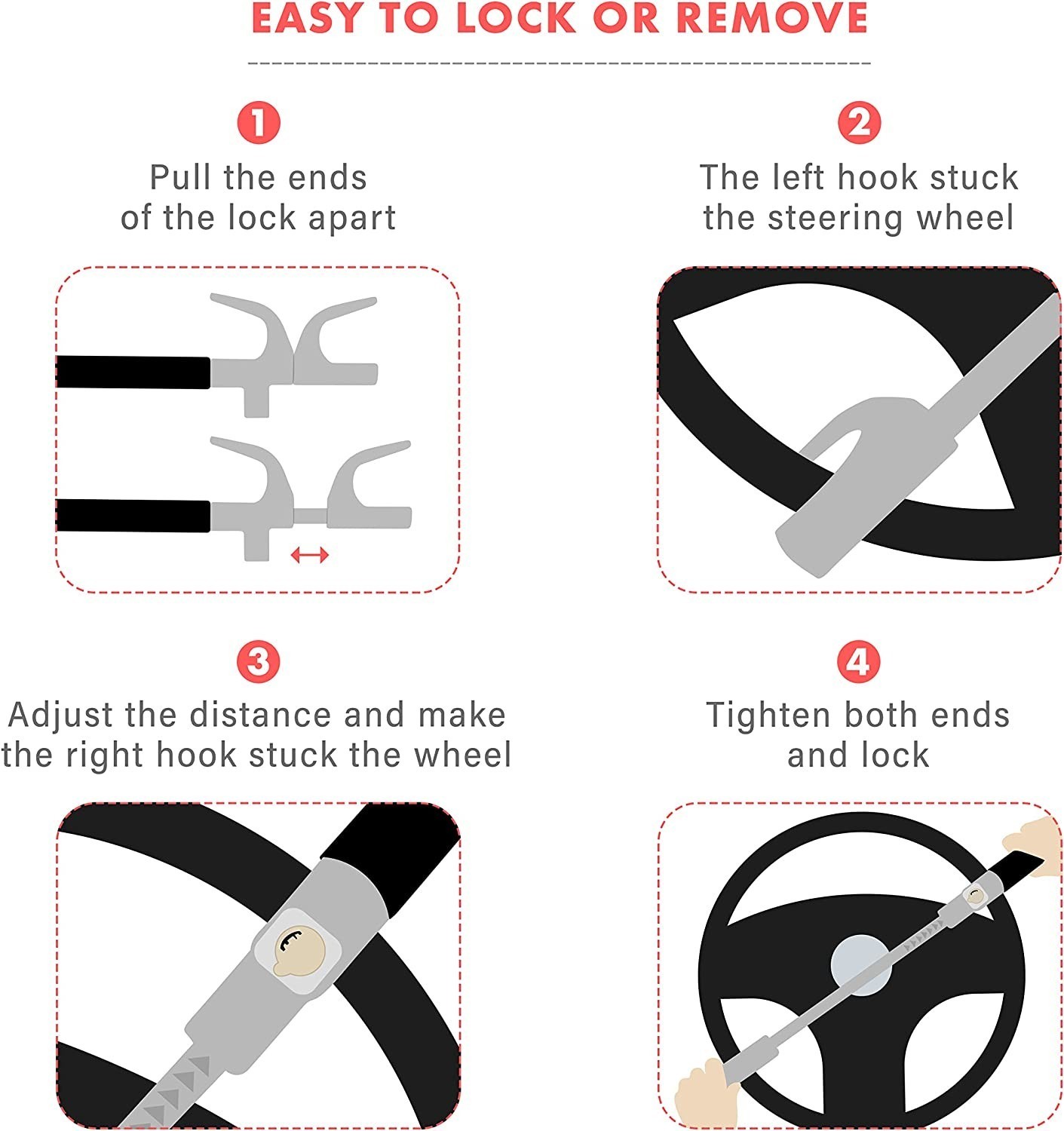 EASY TO LOCK OR REMOVE

1
Pull the ends of the lock apart

2
The left hook stuck the steering wheel

3
Adjust the distance and make the right hook stuck the wheel

4
Tighten both ends and lock