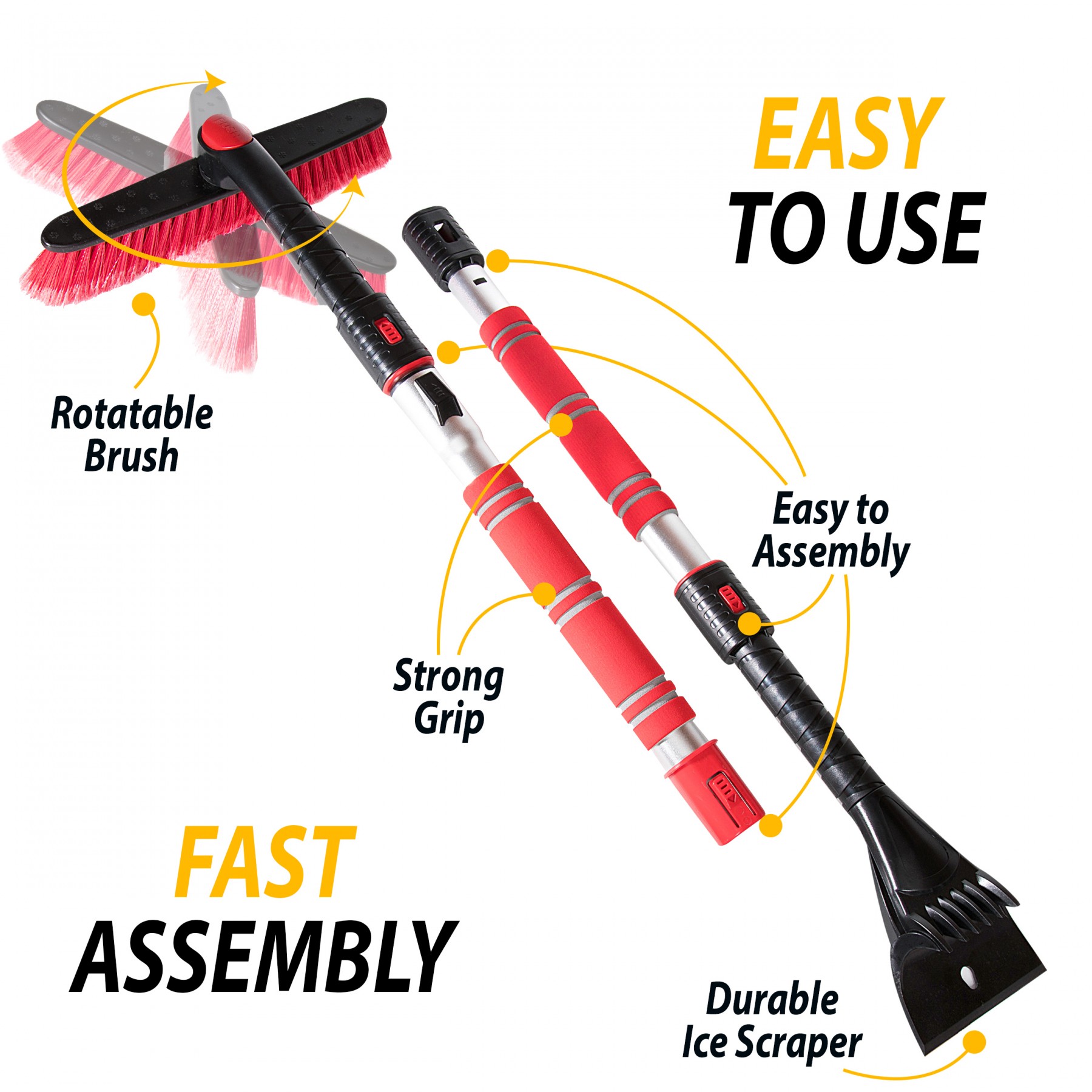 EASY
TO USE

Rotatable
Brush

Easy to
Assembly

Strong
Grip

FAST
ASSEMBLY

Durable
Ice Scraper