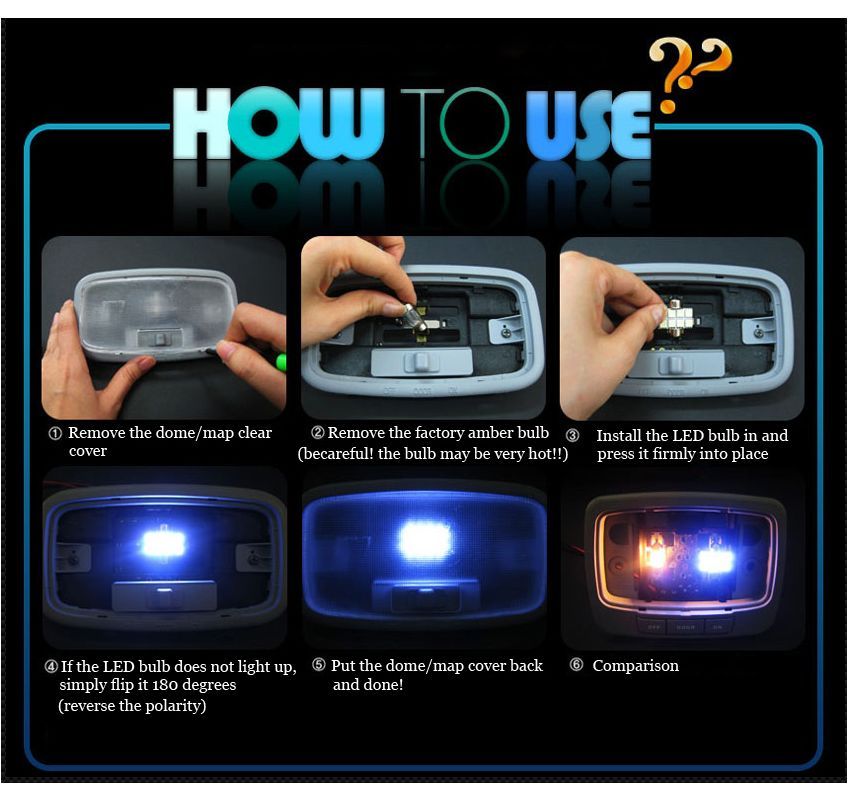 HOW TO USE??

① Remove the dome/map clear cover

② Remove the factory amber bulb (becareful! the bulb may be very hot!!)

③ Install the LED bulb in and press it firmly into place

④ If the LED bulb does not light up, simply flip it 180 degrees (reverse the polarity)

⑤ Put the dome/map cover back and done!

⑥ Comparison