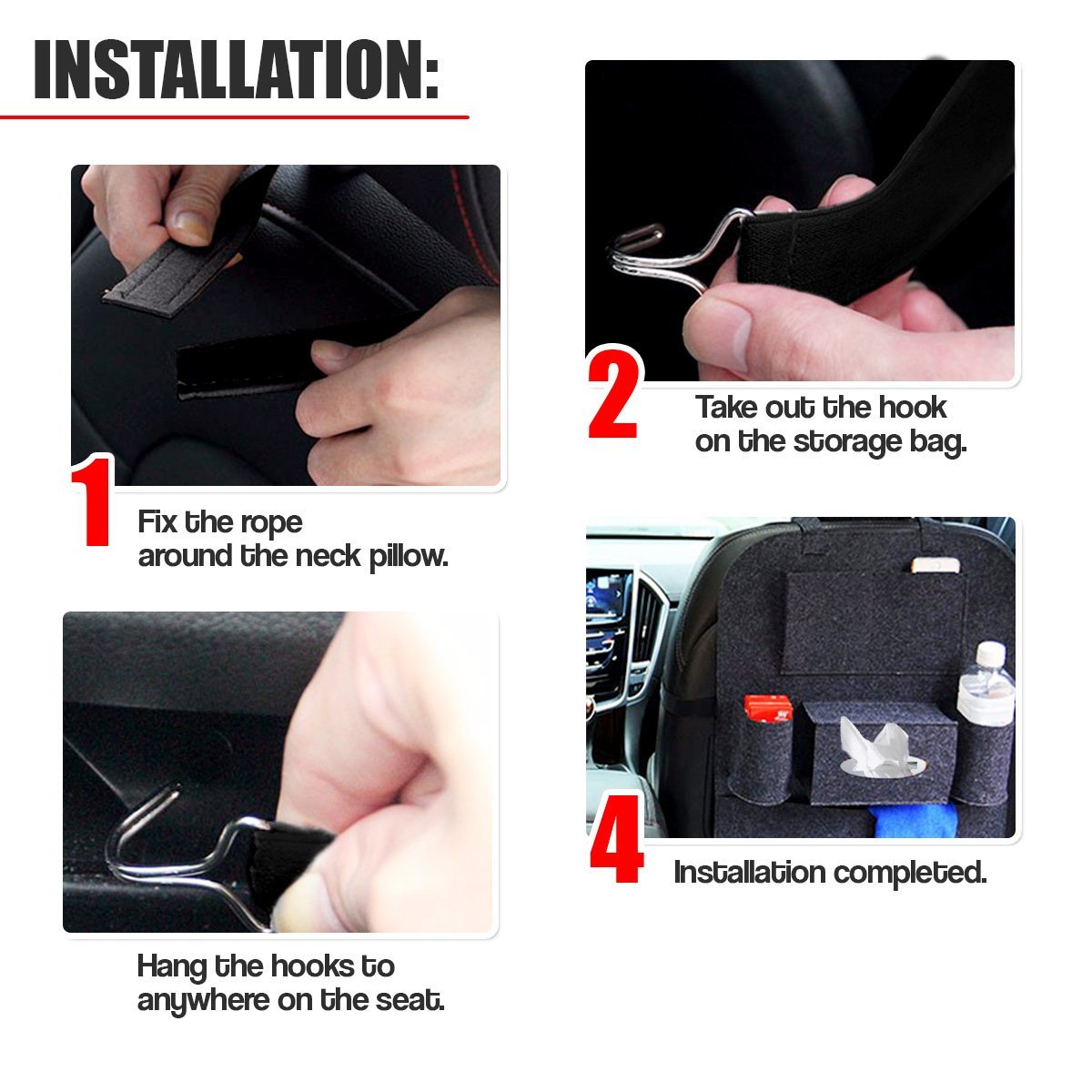 INSTALLATION:

1
Fix the rope around the neck pillow.

2
Take out the hook on the storage bag.

Hang the hooks to anywhere on the seat.

4
Installation completed.