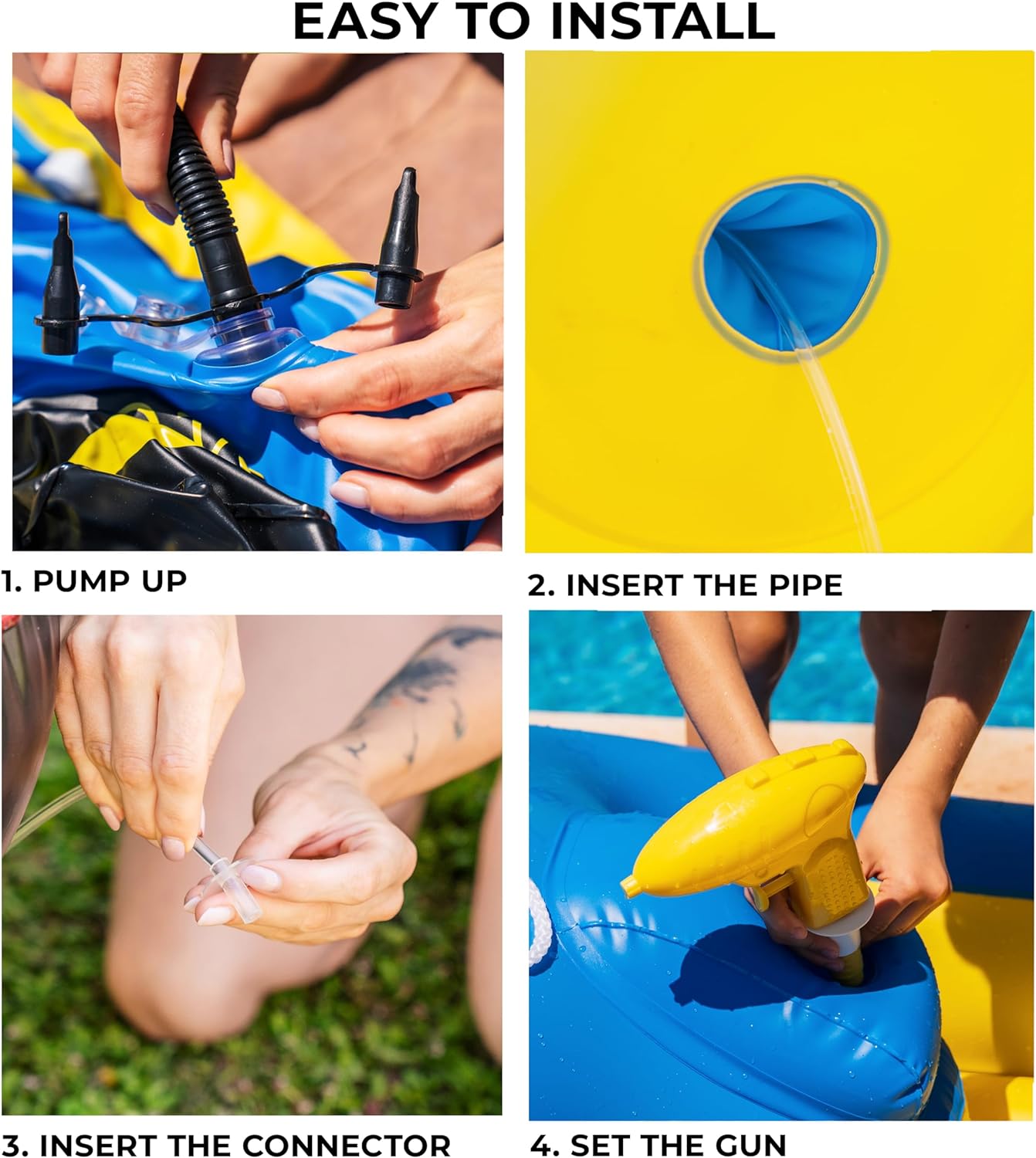 EASY TO INSTALL

1. PUMP UP

2. INSERT THE PIPE

3. INSERT THE CONNECTOR

4. SET THE GUN