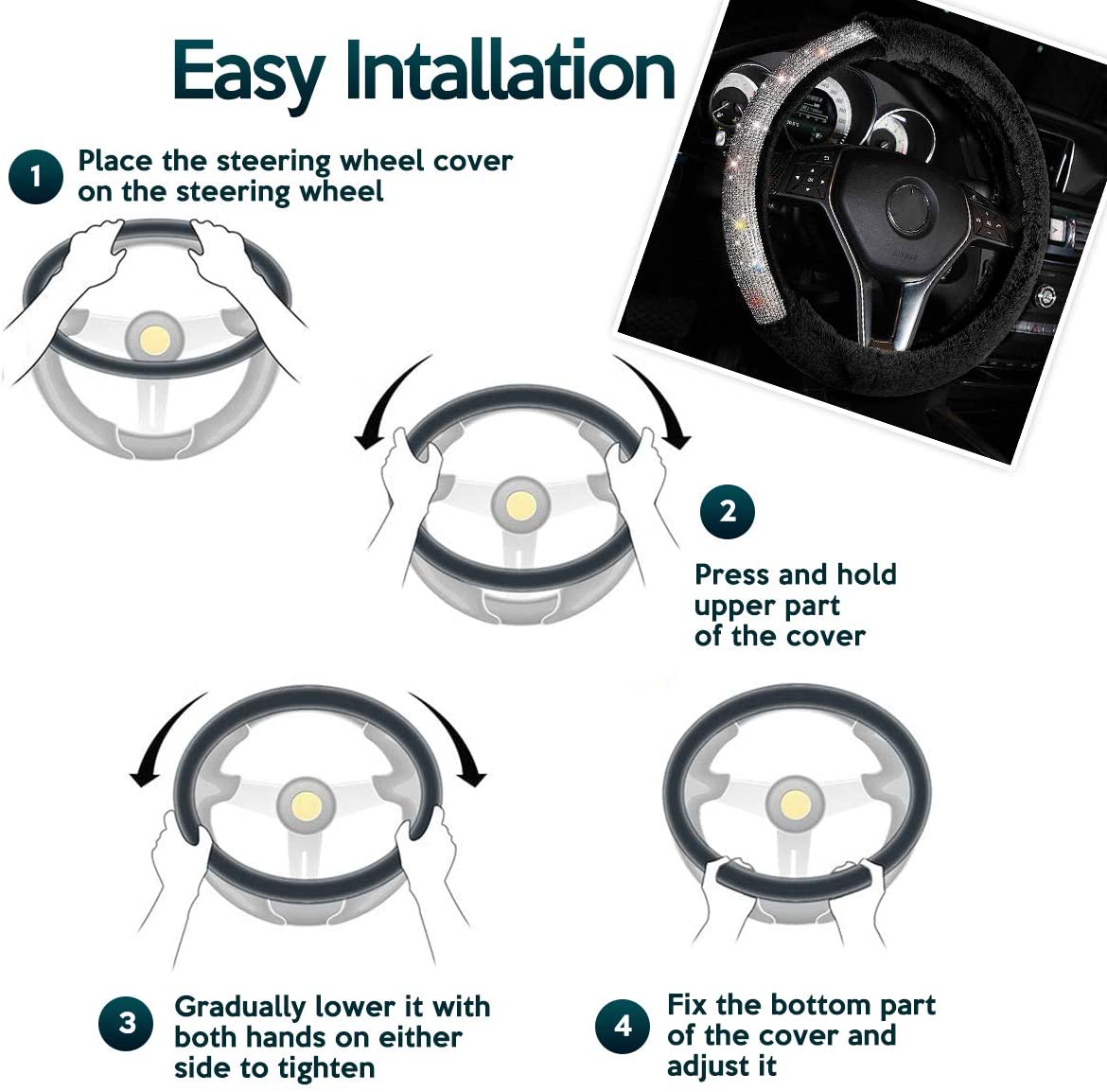 Easy Intallation

1 Place the steering wheel cover on the steering wheel

2 Press and hold upper part of the cover

3 Gradually lower it with both hands on either side to tighten

4 Fix the bottom part of the cover and adjust it