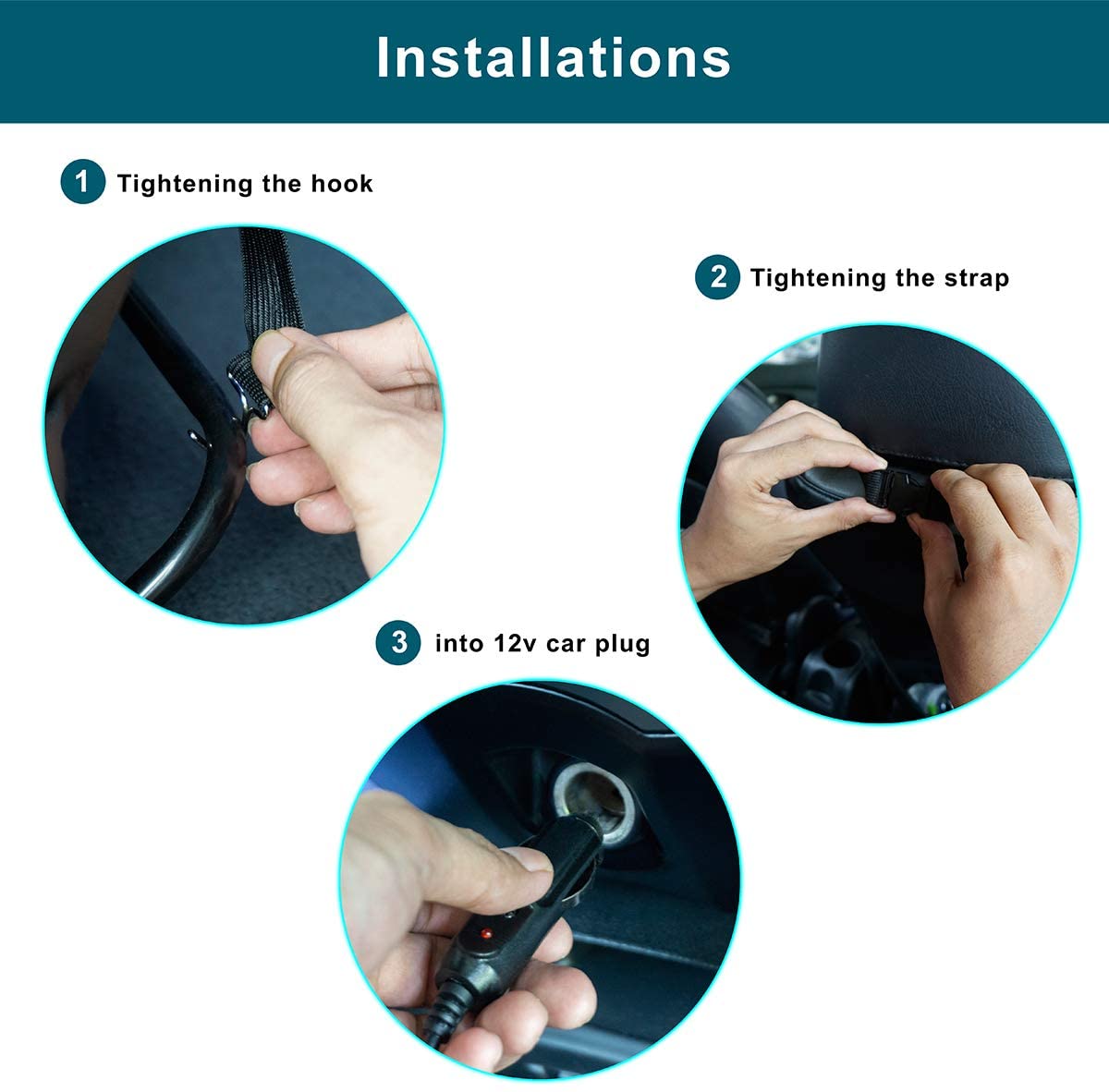 Installations

1 Tightening the hook

2 Tightening the strap

3 into 12v car plug