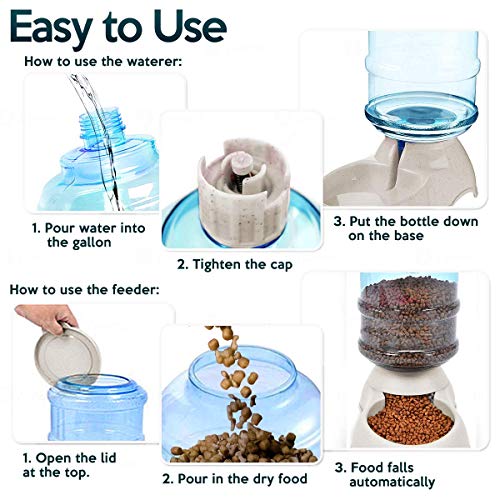 Easy to Use

How to use the waterer:

1. Pour water into the gallon

2. Tighten the cap

3. Put the bottle down on the base

How to use the feeder:

1. Open the lid at the top.

2. Pour in the dry food

3. Food falls automatically