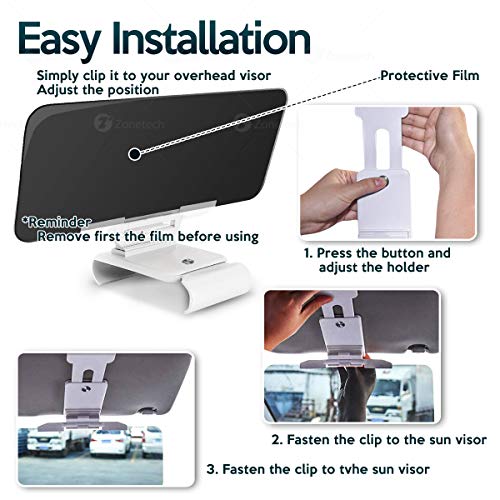 Easy Installation

Simply clip it to your overhead visor
Adjust the position

Protective Film

Zonetech

Zonetech

*Reminder
Remove first the film before using

1. Press the button and adjust the holder

2. Fasten the clip to the sun visor

3. Fasten the clip to tvhe sun visor