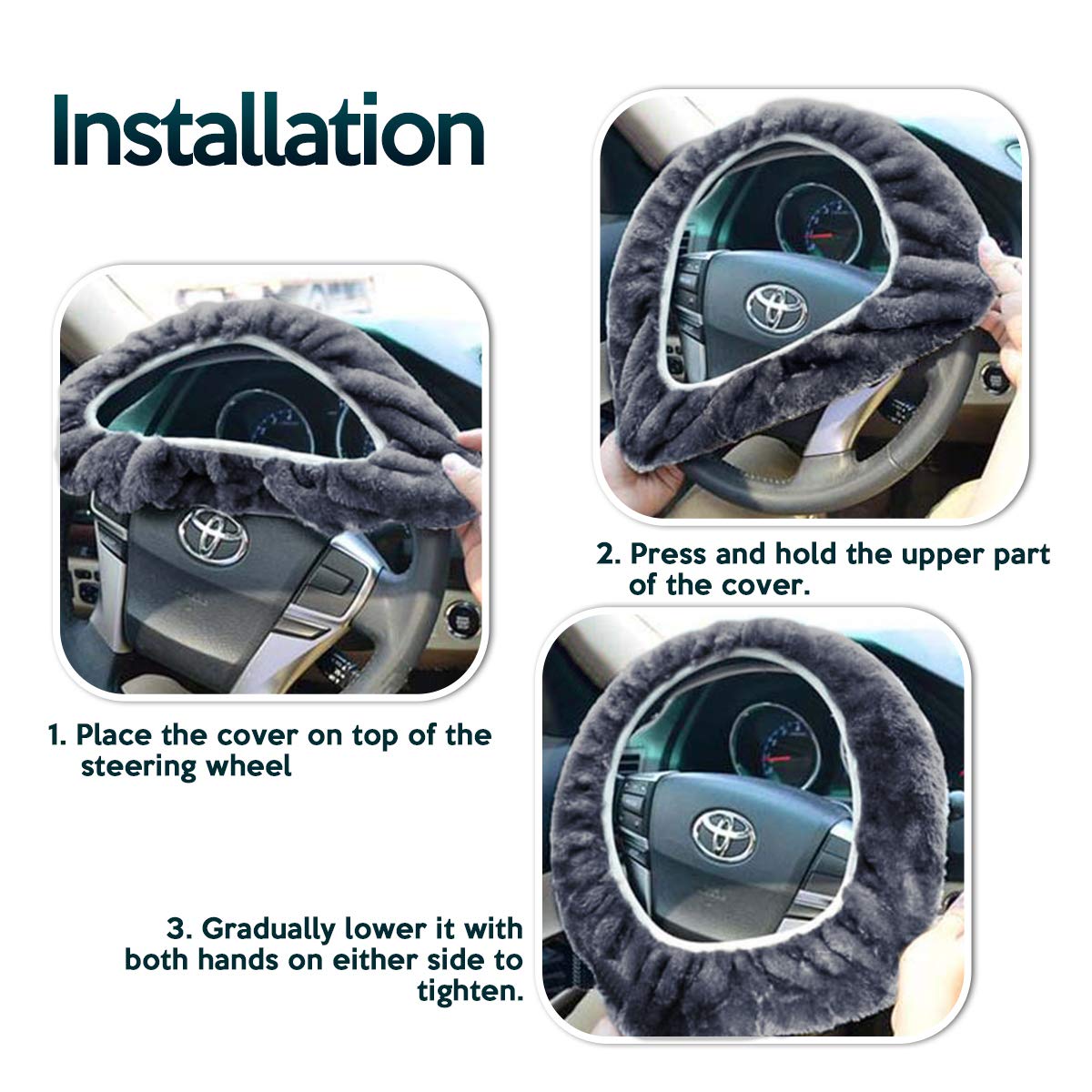 Installation

1. Place the cover on top of the steering wheel

2. Press and hold the upper part of the cover.

3. Gradually lower it with both hands on either side to tighten.